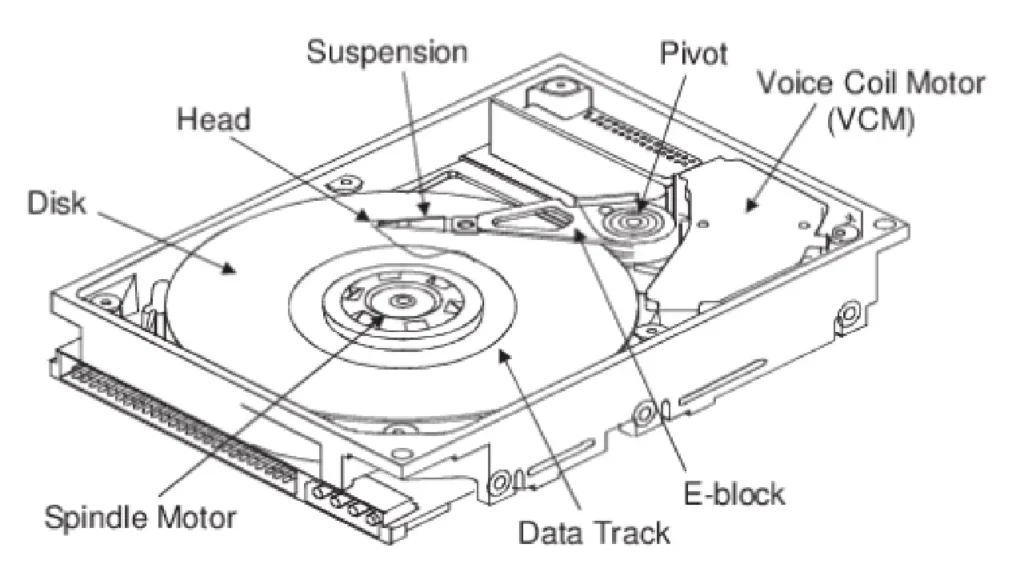 Suspension
Pivot
Voice Coil Motor (VCM)
Head
Disk
Spindle Motor
Data Track
E-block